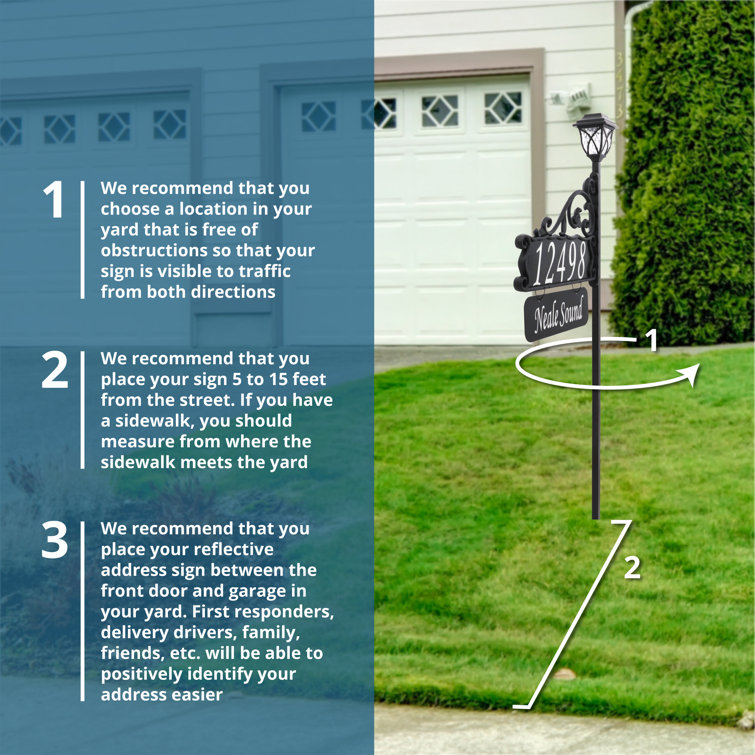 1 We recommend that you choose a location in your yard that is free of obstructions so that your sign is visible to traffic from both directions

2 We recommend that you place your sign 5 to 15 feet from the street. If you have a sidewalk, you should measure from where the sidewalk meets the yard

3 We recommend that you place your reflective address sign between the front door and garage in your yard. First responders, delivery drivers, family, friends, etc. will be able to positively identify your address easier

12498

Neale Sound

1

2