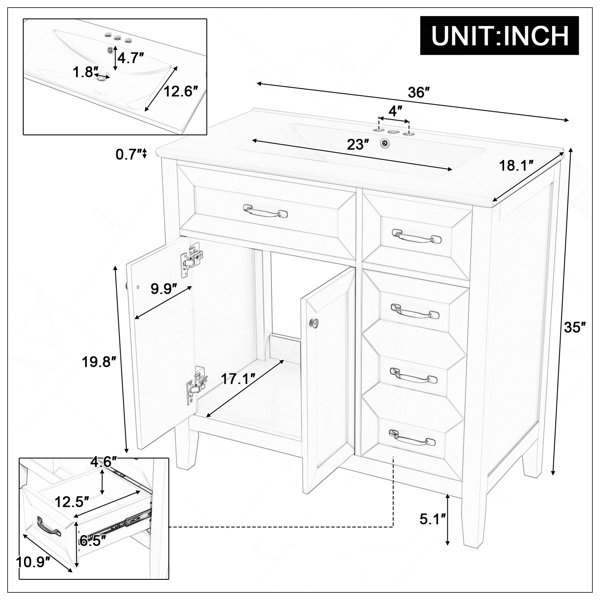 UNIT:INCH

4.7″
1.8″
12.6″

36″
4″
23″
0.7″
18.1″

9.9″
19.8″
17.1″
35″

4.6″
12.5″
6.5″
10.9″
5.1″