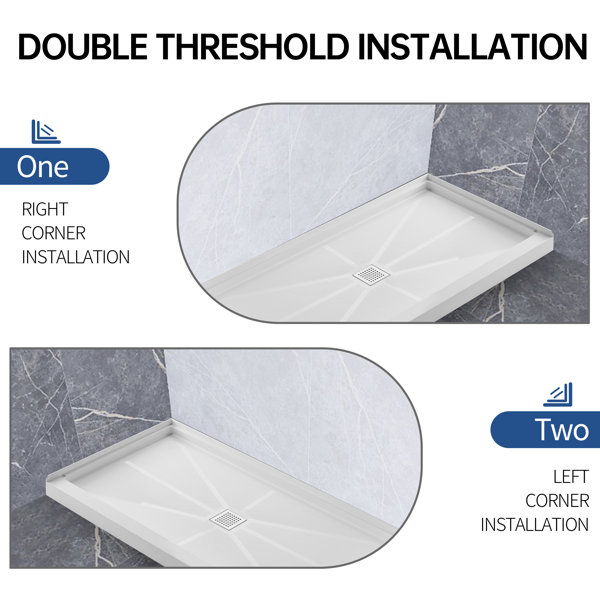 DOUBLE THRESHOLD INSTALLATION

One

RIGHT CORNER INSTALLATION

Two

LEFT CORNER INSTALLATION