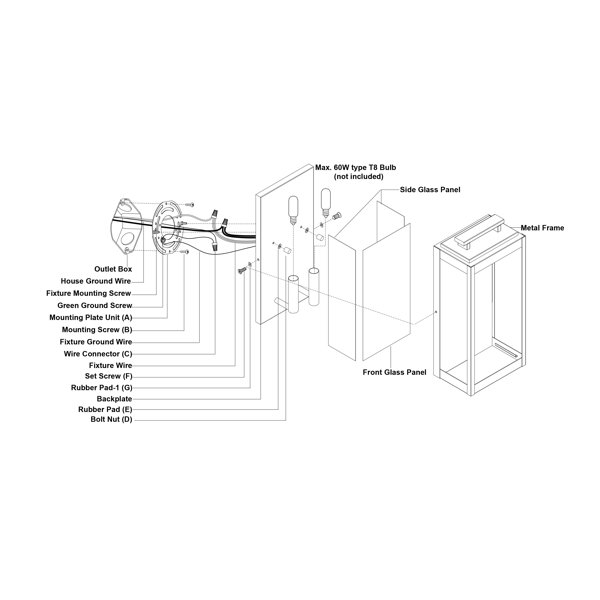 Max. 60W type T8 Bulb
(not included)

Side Glass Panel

Metal Frame

Outlet Box
House Ground Wire
Fixture Mounting Screw
Green Ground Screw
Mounting Plate Unit (A)
Mounting Screw (B)
Fixture Ground Wire
Wire Connector (C)
Fixture Wire
Set Screw (F)
Rubber Pad-1 (G)
Backplate
Rubber Pad (E)
Bolt Nut (D)

Front Glass Panel