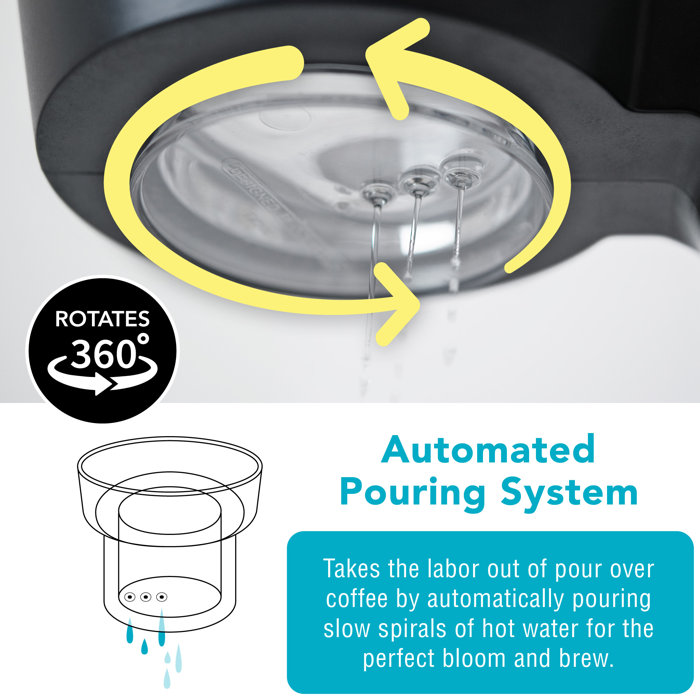 ROTATES
360°

Automated Pouring System

Takes the labor out of pour over coffee by automatically pouring slow spirals of hot water for the perfect bloom and brew.