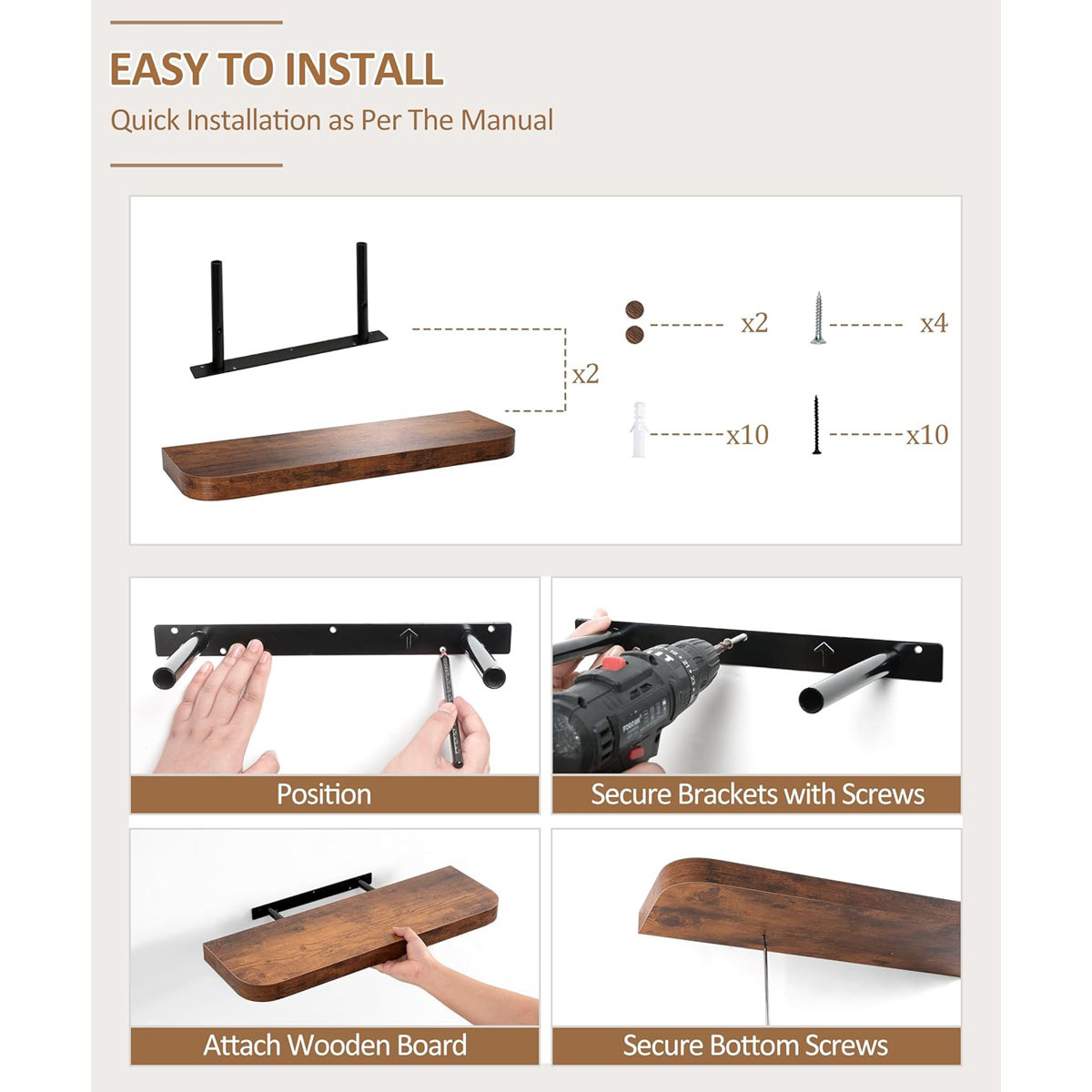 EASY TO INSTALL
Quick Installation as Per The Manual

x2

x2

x4

x10

x10

Position

Secure Brackets with Screws

Attach Wooden Board

Secure Bottom Screws