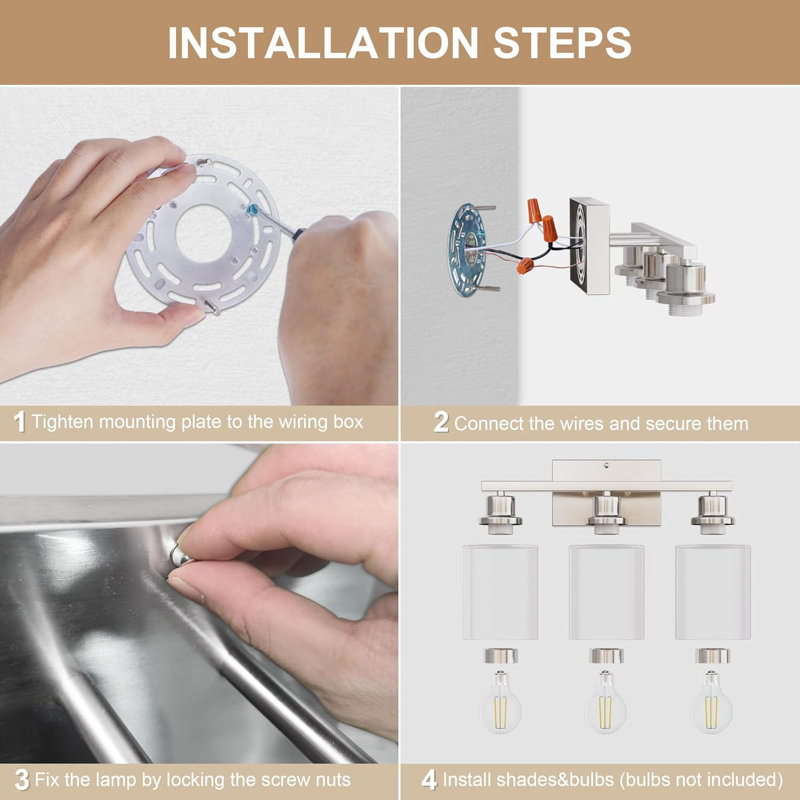 INSTALLATION STEPS

1 Tighten mounting plate to the wiring box

2 Connect the wires and secure them

3 Fix the lamp by locking the screw nuts

4 Install shades&bulbs (bulbs not included)