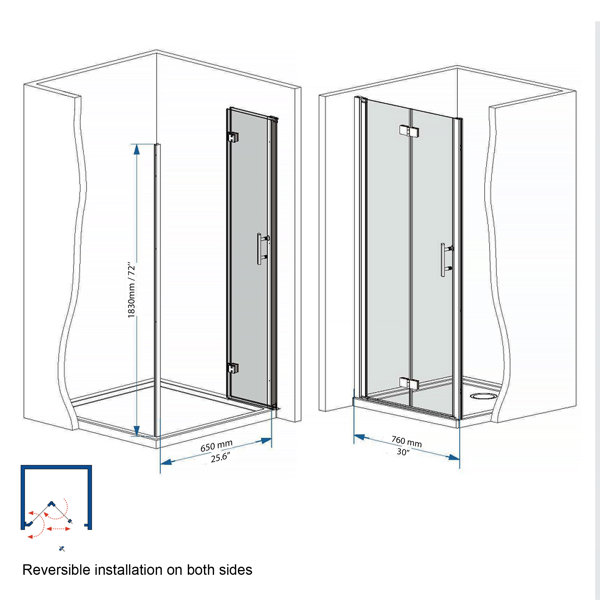 1830mm / 72"

650 mm
25.6"

760 mm
30"

Reversible installation on both sides