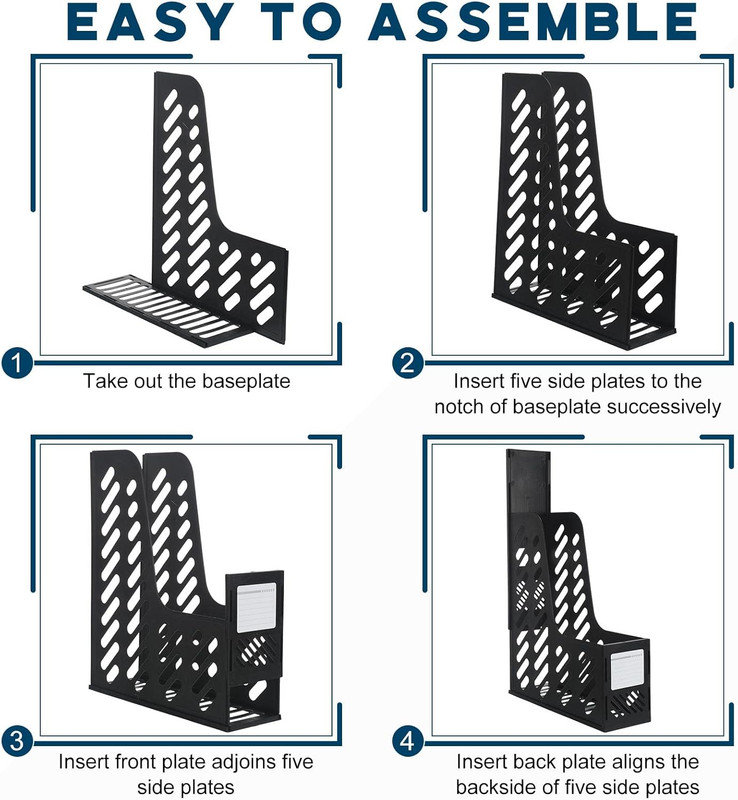 EASY TO ASSEMBLE

1
Take out the baseplate

2
Insert five side plates to the notch of baseplate successively

3
Insert front plate adjoins five side plates

4
Insert back plate aligns the backside of five side plates