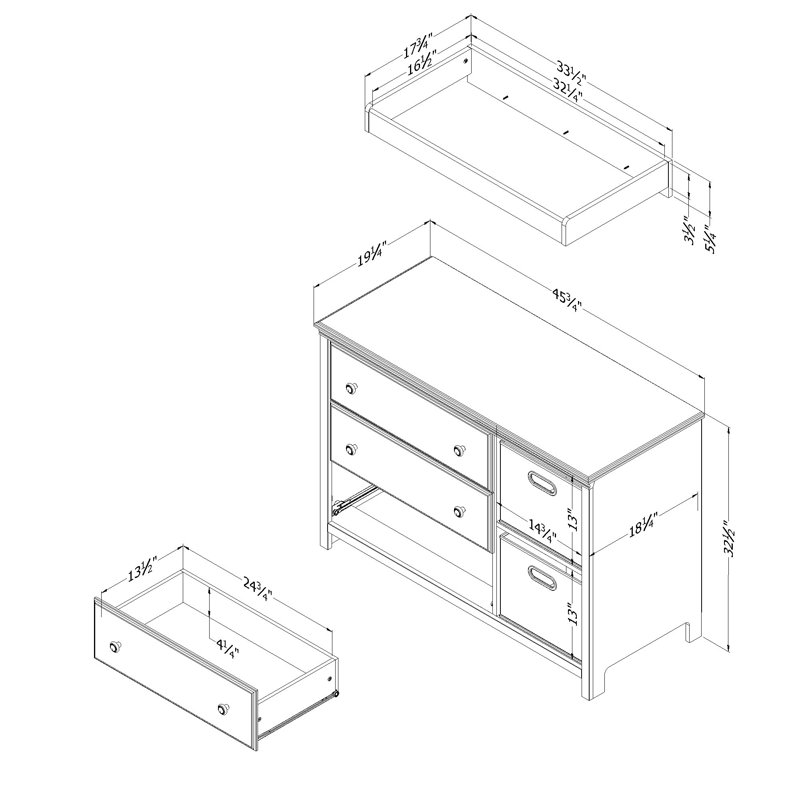 17¾"
16½"
33½"
32¼"
3½"
5¼"
19¼"
45¾"
14¾"
13"
18¼"
32½"
13"
13½"
24¾"
4¼"