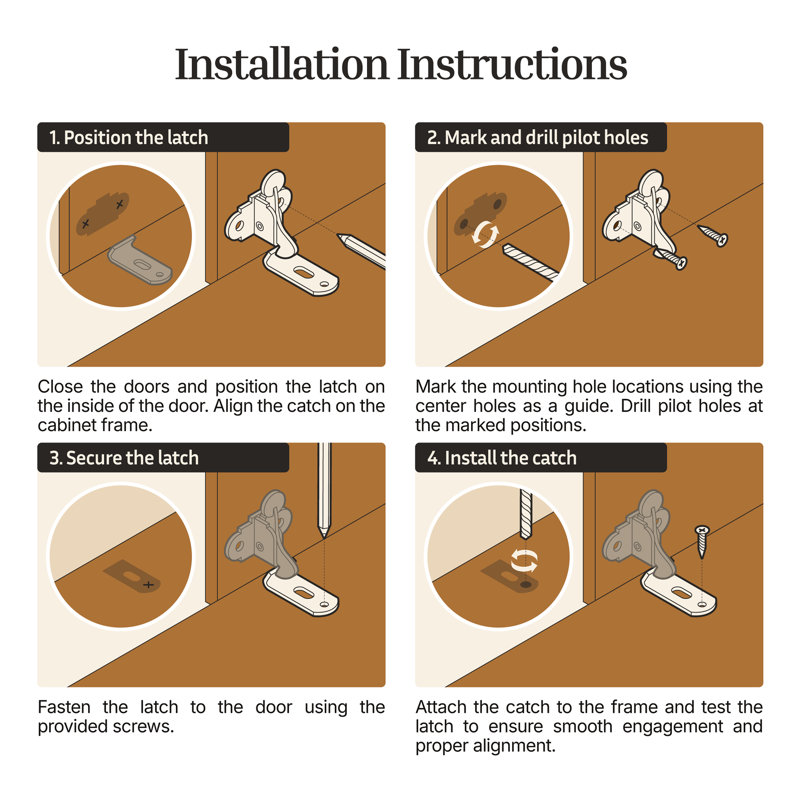 Installation Instructions

1. Position the latch

Close the doors and position the latch on the inside of the door. Align the catch on the cabinet frame.

2. Mark and drill pilot holes

Mark the mounting hole locations using the center holes as a guide. Drill pilot holes at the marked positions.

3. Secure the latch

Fasten the latch to the door using the provided screws.

4. Install the catch

Attach the catch to the frame and test the latch to ensure smooth engagement and proper alignment.