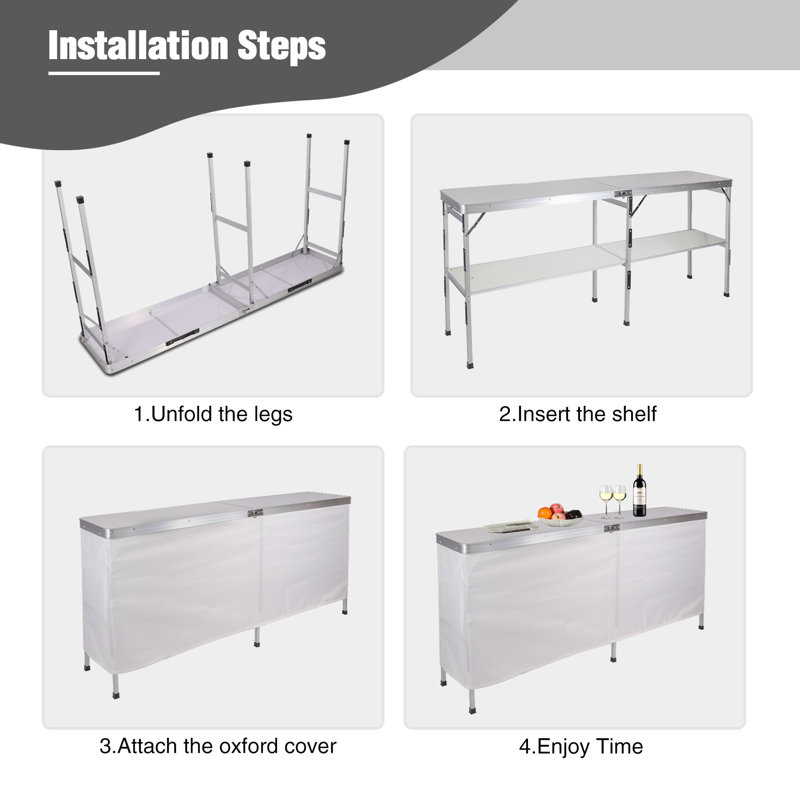 Installation Steps

1.Unfold the legs

2.Insert the shelf

3.Attach the oxford cover

4.Enjoy Time