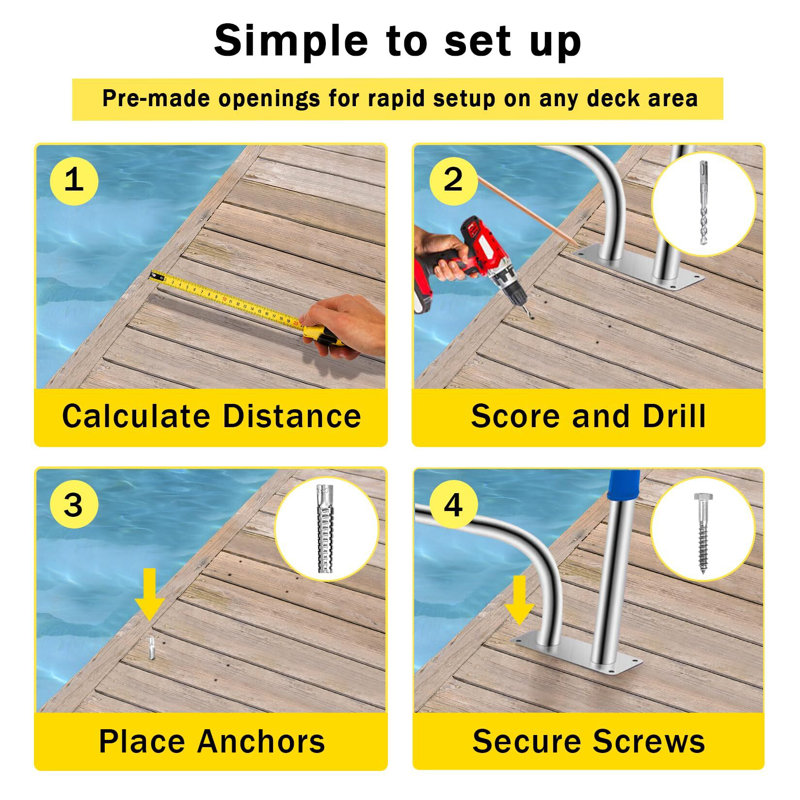 Simple to set up

Pre-made openings for rapid setup on any deck area

1

Calculate Distance

2

Score and Drill

3

Place Anchors

4

Secure Screws