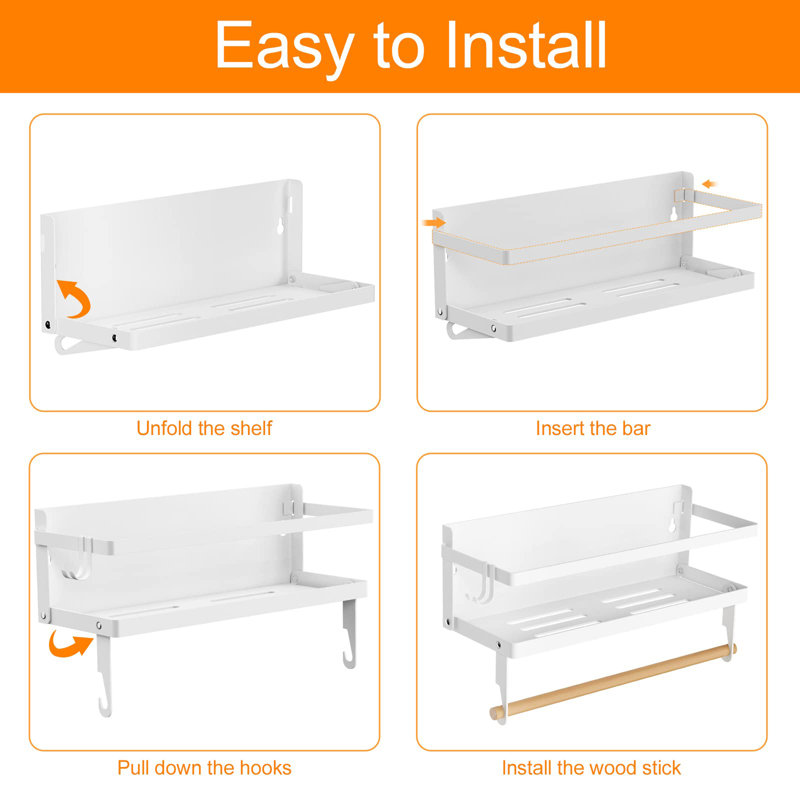 Easy to Install

Unfold the shelf

Insert the bar

Pull down the hooks

Install the wood stick