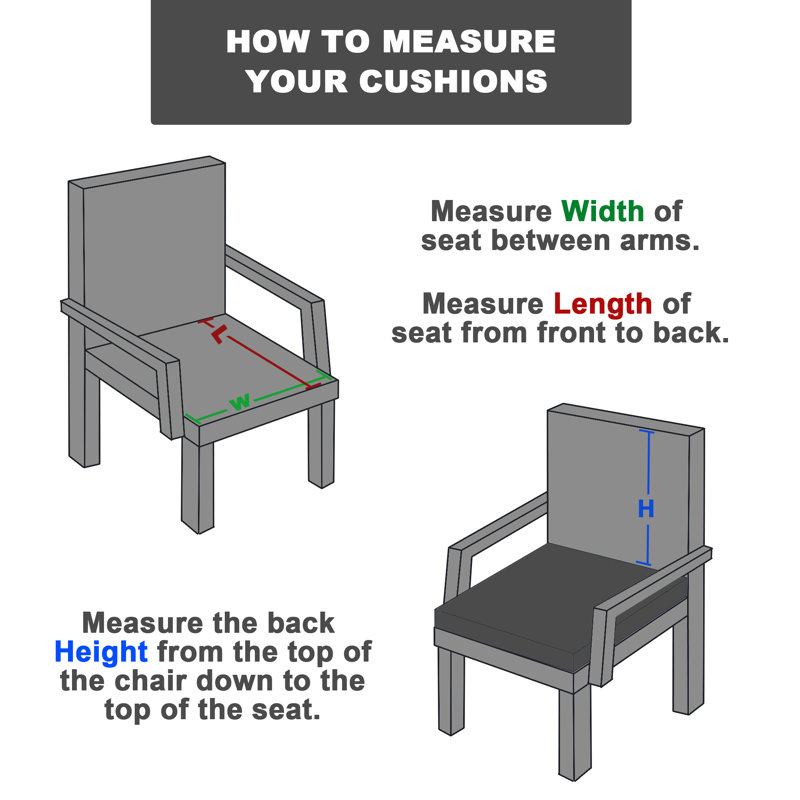 HOW TO MEASURE YOUR CUSHIONS

L

W

Measure Width of seat between arms.

Measure Length of seat from front to back.

H

Measure the back Height from the top of the chair down to the top of the seat.