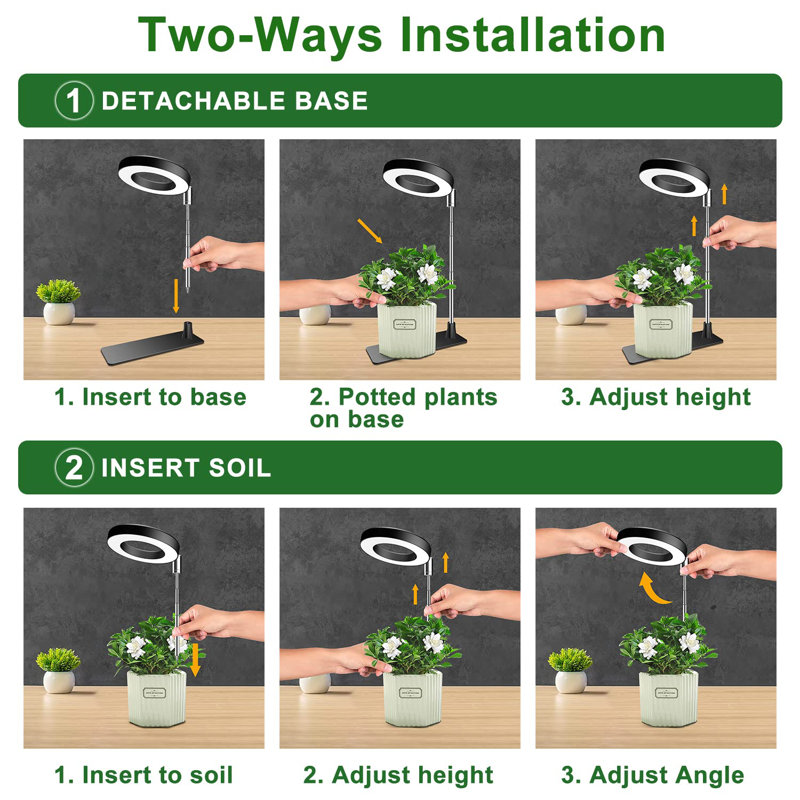 Two-Ways Installation

1 DETACHABLE BASE

1. Insert to base

2. Potted plants on base

3. Adjust height

2 INSERT SOIL

1. Insert to soil

2. Adjust height

3. Adjust Angle