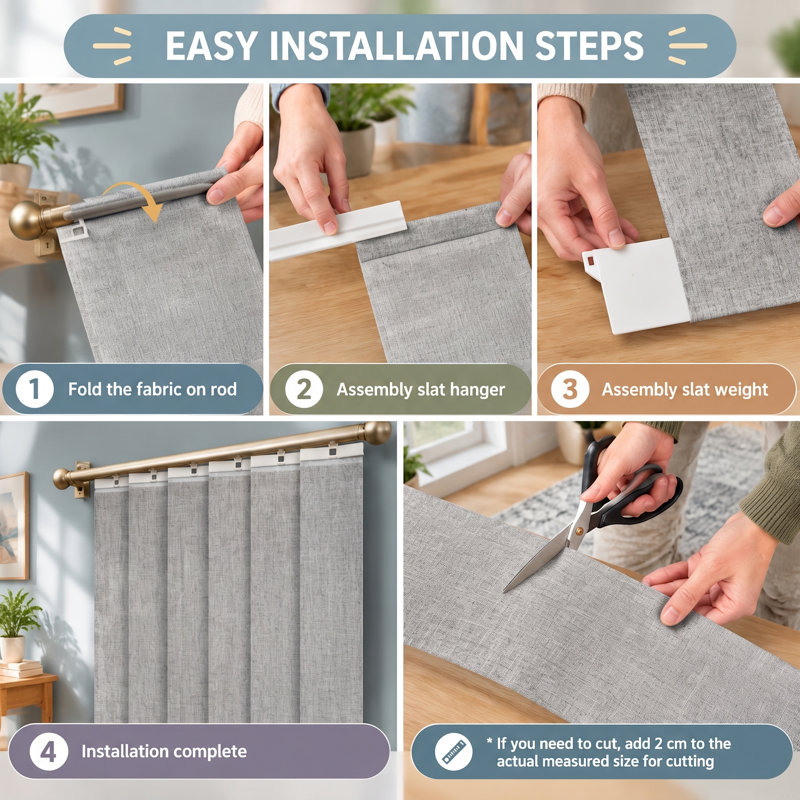 EASY INSTALLATION STEPS

1 Fold the fabric on rod

2 Assembly slat hanger

3 Assembly slat weight

4 Installation complete

* If you need to cut, add 2 cm to the actual measured size for cutting