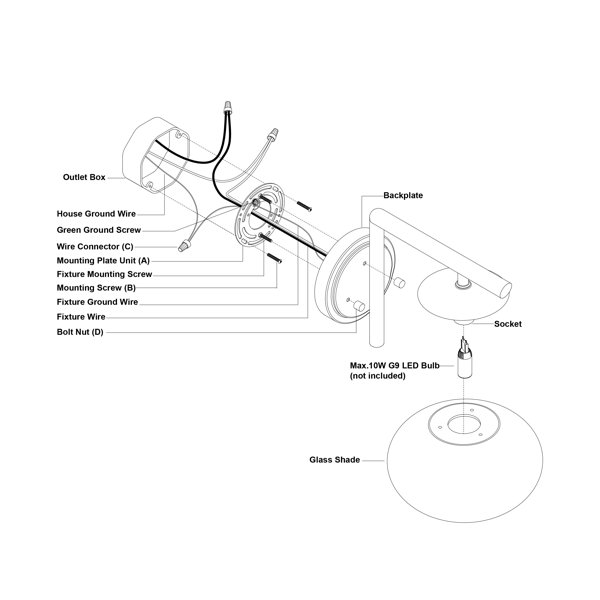 Outlet Box
House Ground Wire
Green Ground Screw
Wire Connector (C)
Mounting Plate Unit (A)
Fixture Mounting Screw
Mounting Screw (B)
Fixture Ground Wire
Fixture Wire
Bolt Nut (D)
Backplate
Socket
Max.10W G9 LED Bulb
(not included)
Glass Shade