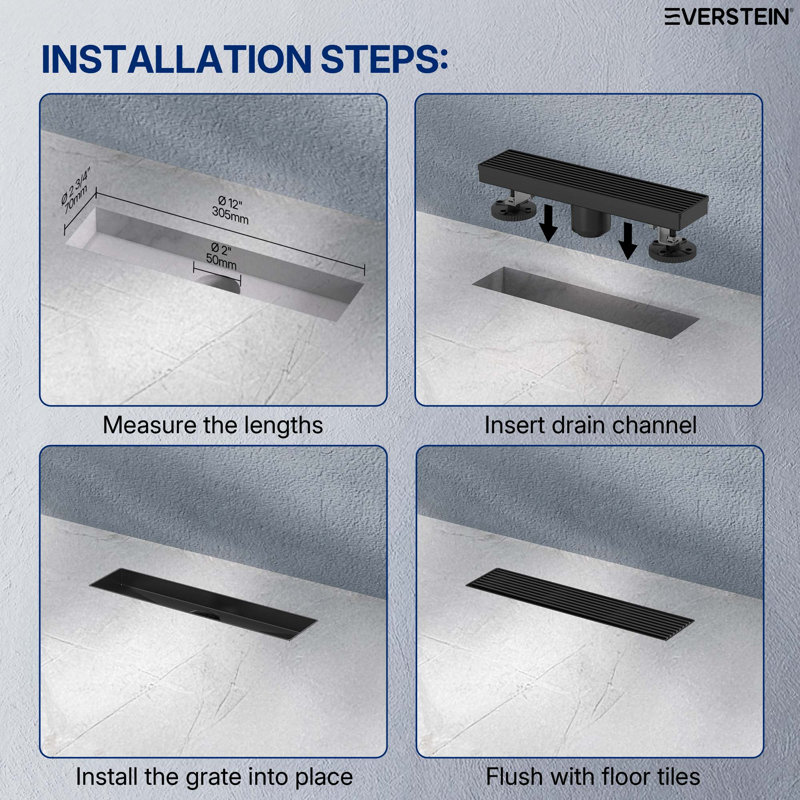 EVERSTEIN

INSTALLATION STEPS:

Ø 2 3/4"
70mm

Ø 12"
305mm

Ø 2"
50mm

Measure the lengths

Insert drain channel

Install the grate into place

Flush with floor tiles