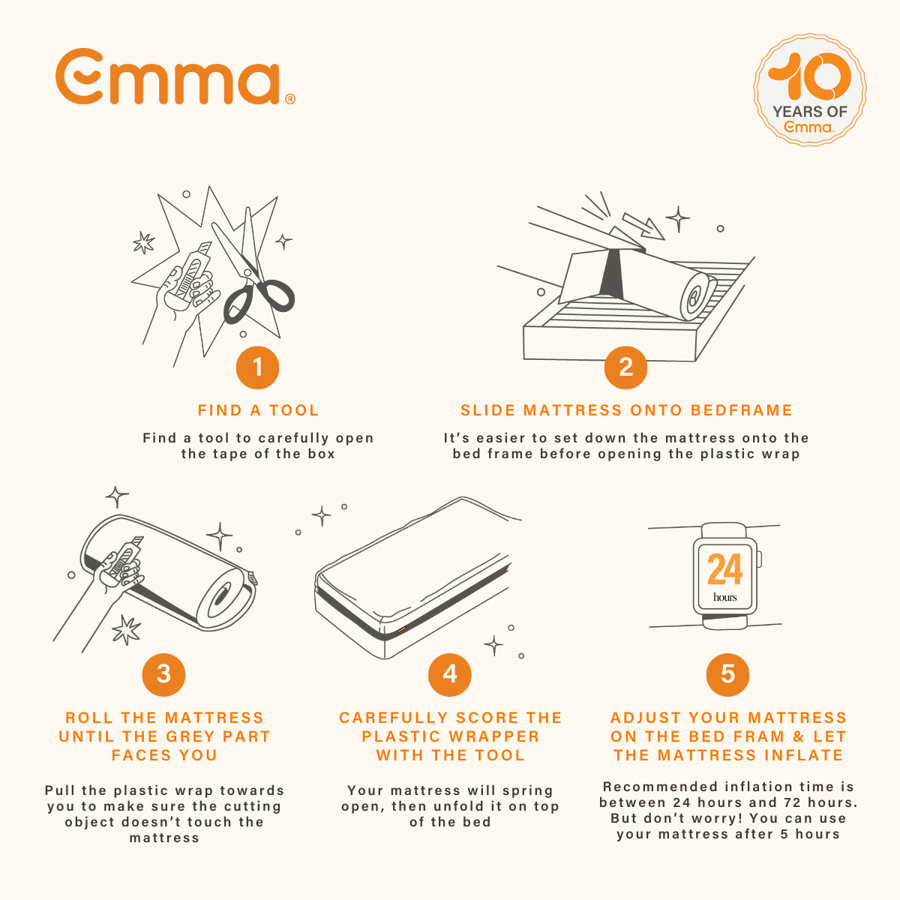 Emma®

10 YEARS OF Emma

1

FIND A TOOL

Find a tool to carefully open the tape of the box

2

SLIDE MATTRESS ONTO BEDFRAME

It's easier to set down the mattress onto the bed frame before opening the plastic wrap

3

ROLL THE MATTRESS UNTIL THE GREY PART FACES YOU

Pull the plastic wrap towards you to make sure the cutting object doesn't touch the mattress

4

CAREFULLY SCORE THE PLASTIC WRAPPER WITH THE TOOL

Your mattress will spring open, then unfold it on top of the bed

24 hours

5

ADJUST YOUR MATTRESS ON THE BED FRAM & LET THE MATTRESS INFLATE

Recommended inflation time is between 24 hours and 72 hours. But don't worry! You can use your mattress after 5 hours