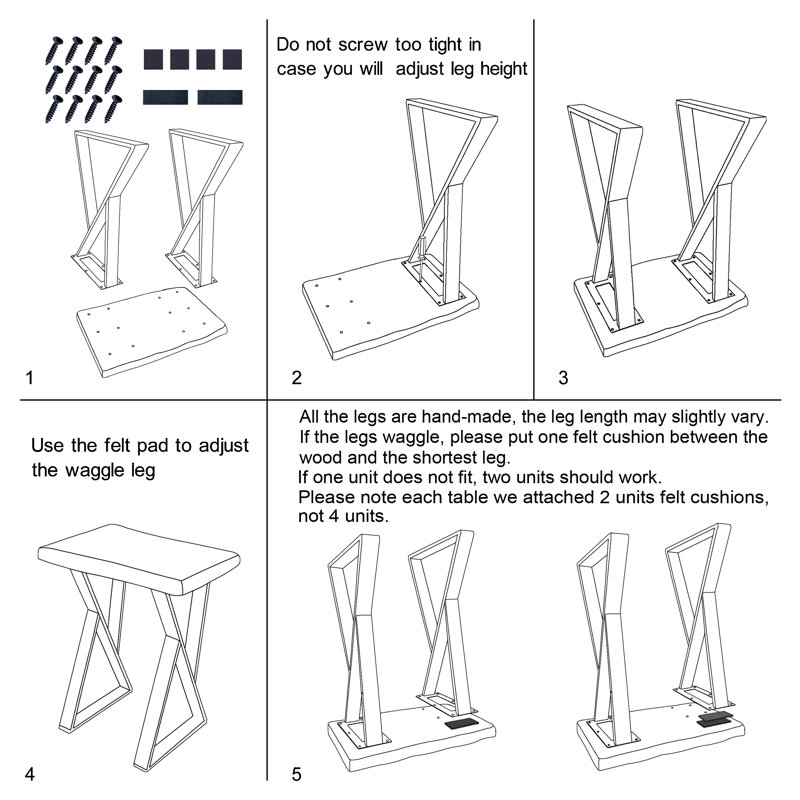 1

Do not screw too tight in case you will adjust leg height

2

3

Use the felt pad to adjust the waggle leg

4

All the legs are hand-made, the leg length may slightly vary.
If the legs waggle, please put one felt cushion between the wood and the shortest leg.
If one unit does not fit, two units should work.
Please note each table we attached 2 units felt cushions, not 4 units.

5