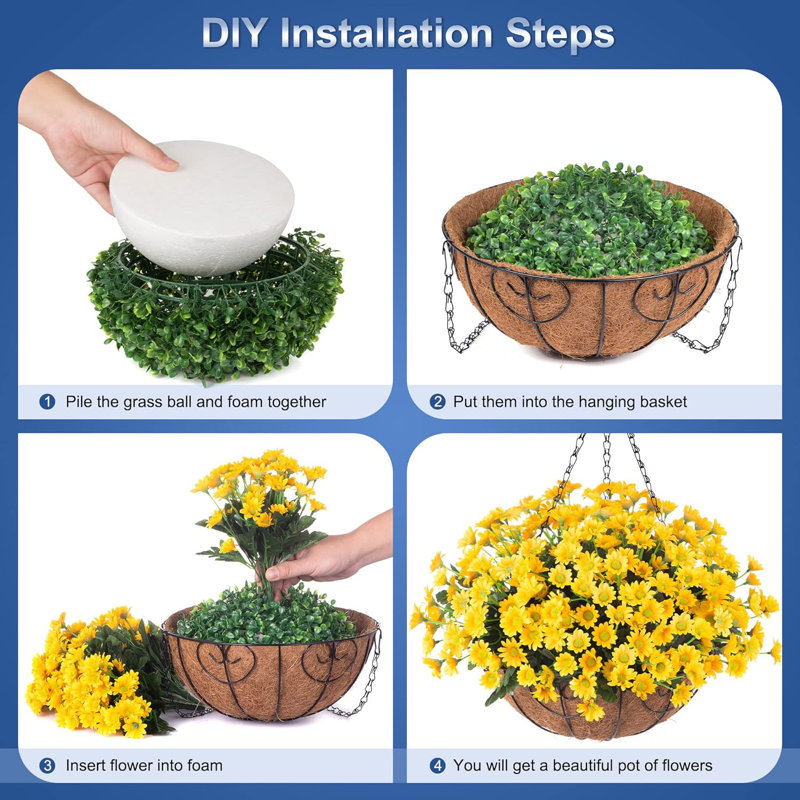 DIY Installation Steps

1 Pile the grass ball and foam together

2 Put them into the hanging basket

3 Insert flower into foam

4 You will get a beautiful pot of flowers