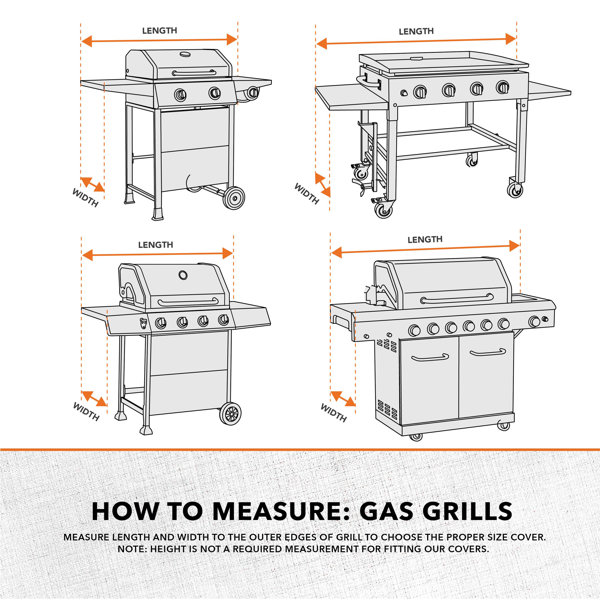 LENGTH

WIDTH

LENGTH

WIDTH

LENGTH

WIDTH

LENGTH

WIDTH

HOW TO MEASURE: GAS GRILLS

MEASURE LENGTH AND WIDTH TO THE OUTER EDGES OF GRILL TO CHOOSE THE PROPER SIZE COVER. NOTE: HEIGHT IS NOT A REQUIRED MEASUREMENT FOR FITTING OUR COVERS.