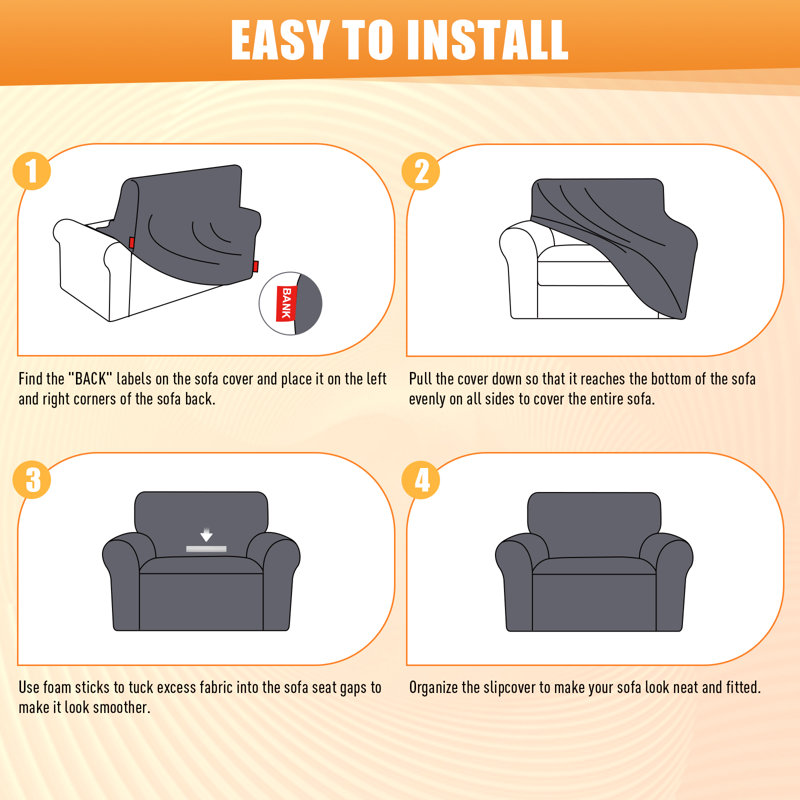 EASY TO INSTALL

1

BANK

Find the "BACK" labels on the sofa cover and place it on the left and right corners of the sofa back.

2

Pull the cover down so that it reaches the bottom of the sofa evenly on all sides to cover the entire sofa.

3

Use foam sticks to tuck excess fabric into the sofa seat gaps to make it look smoother.

4

Organize the slipcover to make your sofa look neat and fitted.