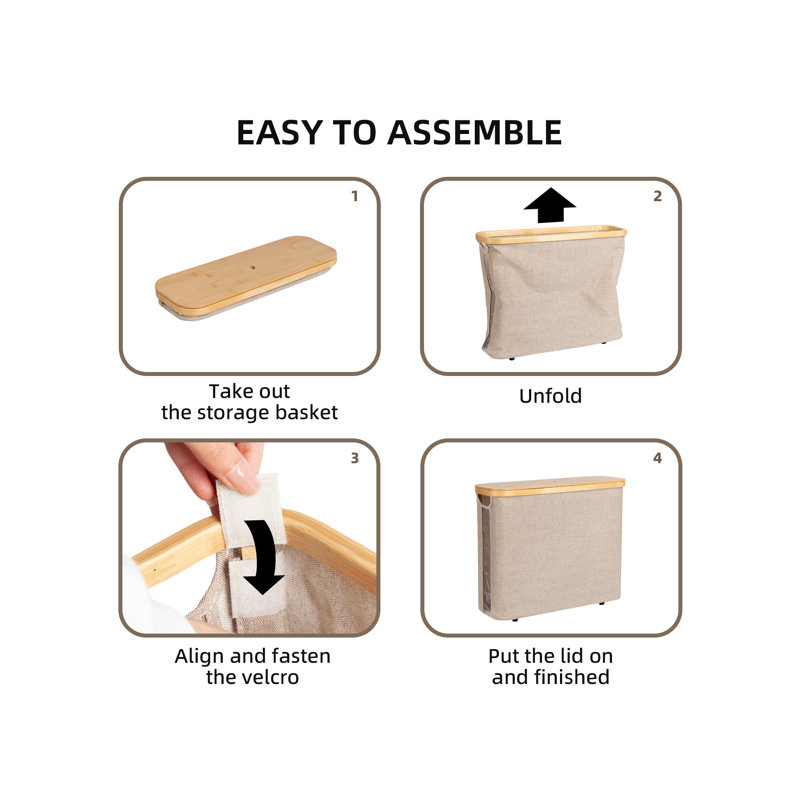 EASY TO ASSEMBLE

1

Take out the storage basket

2

Unfold

3

Align and fasten the velcro

4

Put the lid on and finished