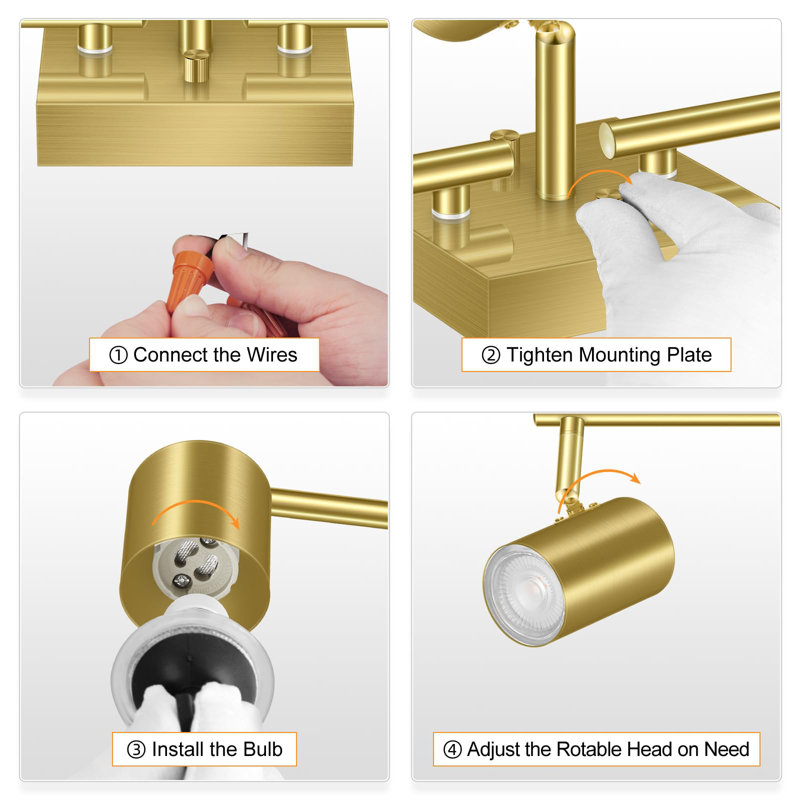 ① Connect the Wires

② Tighten Mounting Plate

③ Install the Bulb

④ Adjust the Rotable Head on Need