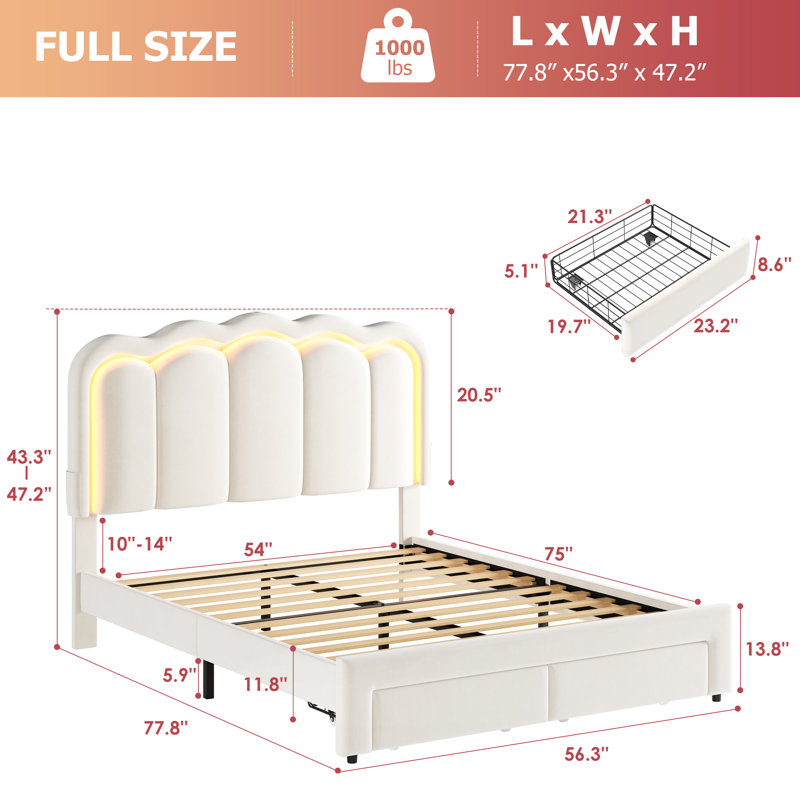 FULL SIZE

1000 lbs

L x W x H
77.8" x56.3" x 47.2"

21.3"
5.1"
8.6"
19.7"
23.2"

20.5"
43.3"
|
47.2"
10"-14"
54"
75"
13.8"
5.9"
11.8"
77.8"
56.3"