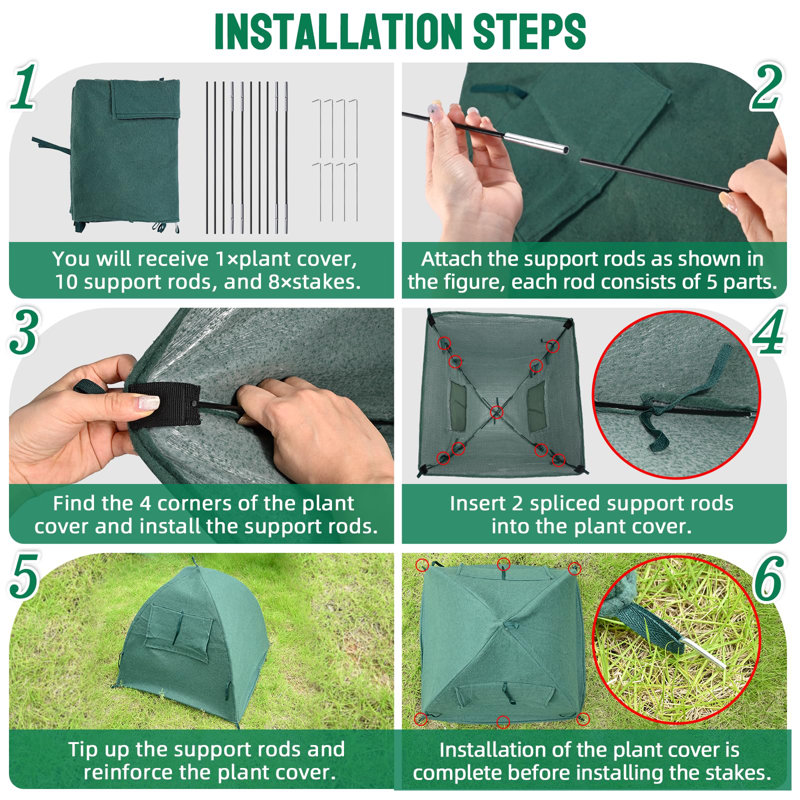 INSTALLATION STEPS

1

You will receive 1×plant cover, 10 support rods, and 8×stakes.

2

Attach the support rods as shown in the figure, each rod consists of 5 parts.

3

Find the 4 corners of the plant cover and install the support rods.

4

Insert 2 spliced support rods into the plant cover.

5

Tip up the support rods and reinforce the plant cover.

6

Installation of the plant cover is complete before installing the stakes.