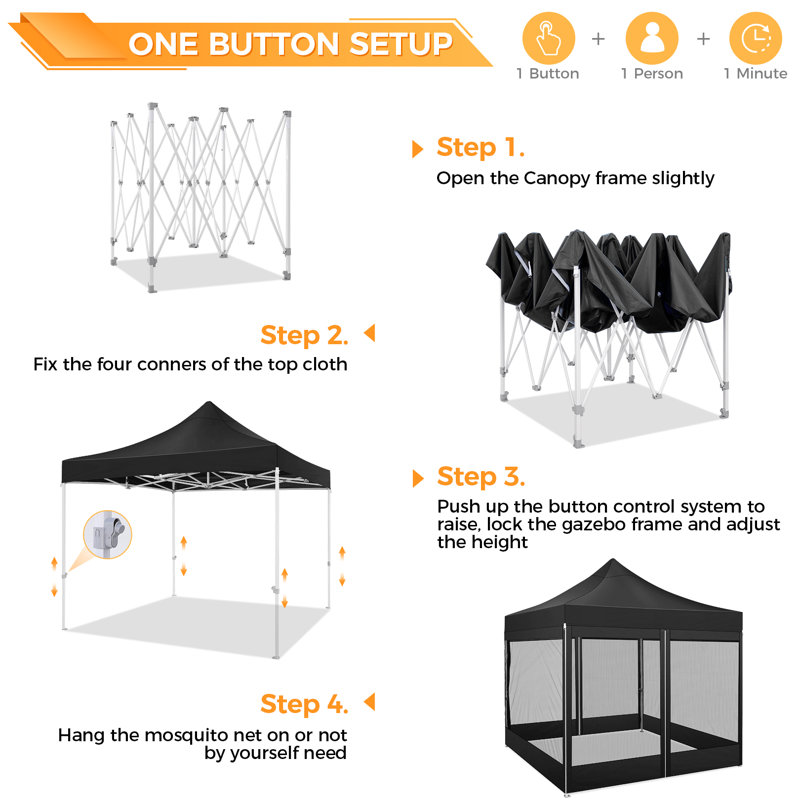 ONE BUTTON SETUP

1 Button + 1 Person + 1 Minute

Step 1.
Open the Canopy frame slightly

Step 2.
Fix the four conners of the top cloth

Step 3.
Push up the button control system to raise, lock the gazebo frame and adjust the height

Step 4.
Hang the mosquito net on or not by yourself need