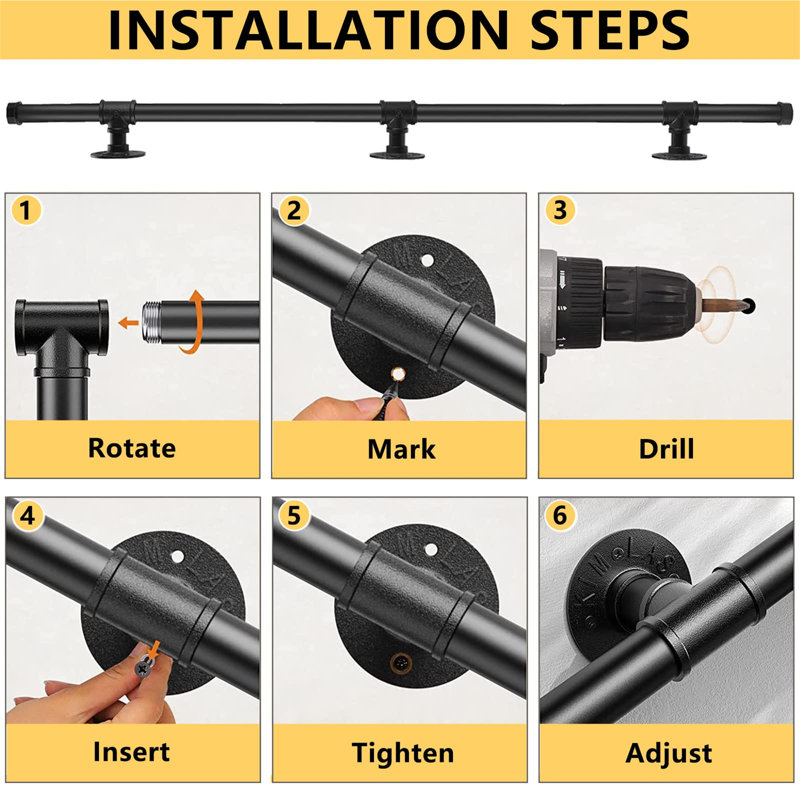 INSTALLATION STEPS

1
Rotate

2
Mark

3
Drill

4
Insert

5
Tighten

6
Adjust