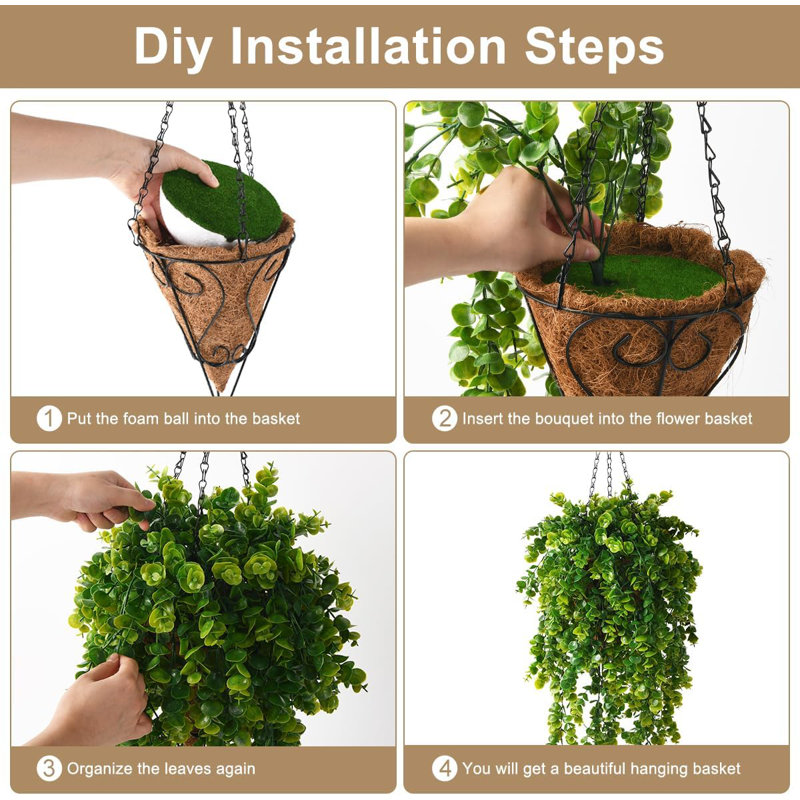 Diy Installation Steps

1 Put the foam ball into the basket

2 Insert the bouquet into the flower basket

3 Organize the leaves again

4 You will get a beautiful hanging basket