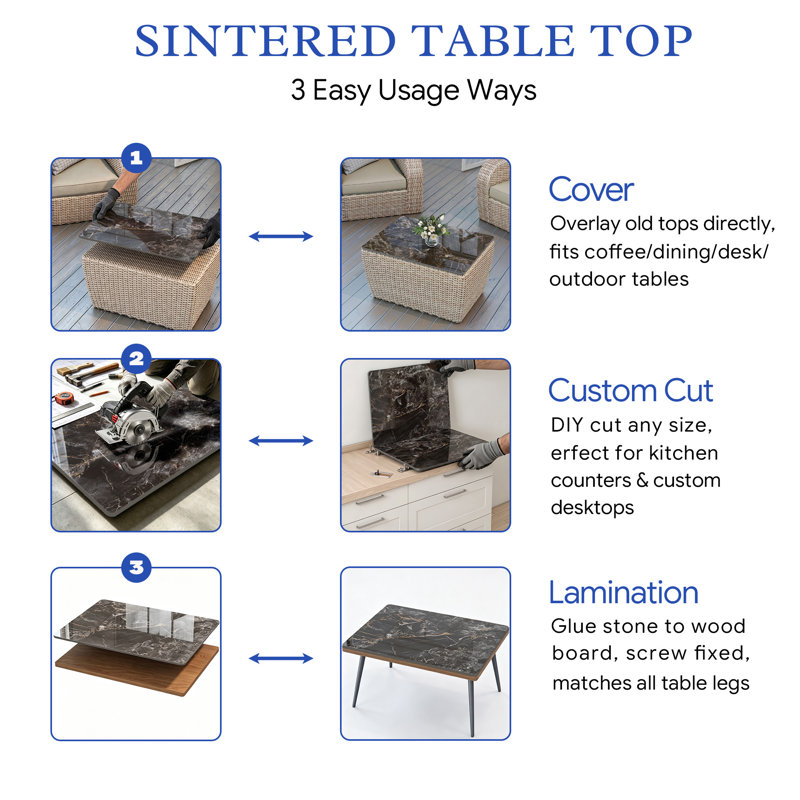 SINTERED TABLE TOP

3 Easy Usage Ways

1

Cover

Overlay old tops directly, fits coffee/dining/desk/ outdoor tables

2

Custom Cut

DIY cut any size, erfect for kitchen counters & custom desktops

3

Lamination

Glue stone to wood board, screw fixed, matches all table legs