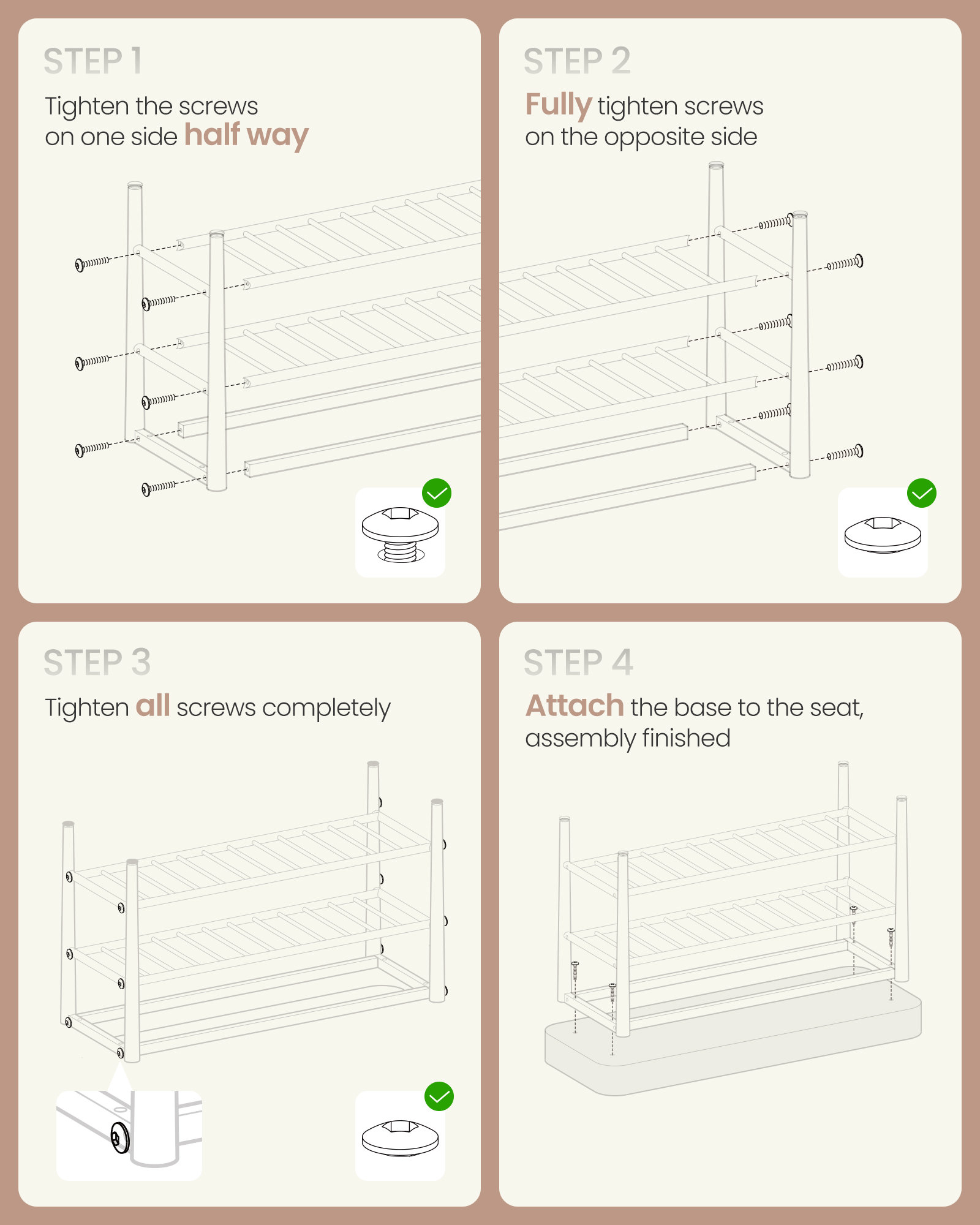 STEP 1

Tighten the screws on one side half way

STEP 2

Fully tighten screws on the opposite side

STEP 3

Tighten all screws completely

STEP 4

Attach the base to the seat, assembly finished