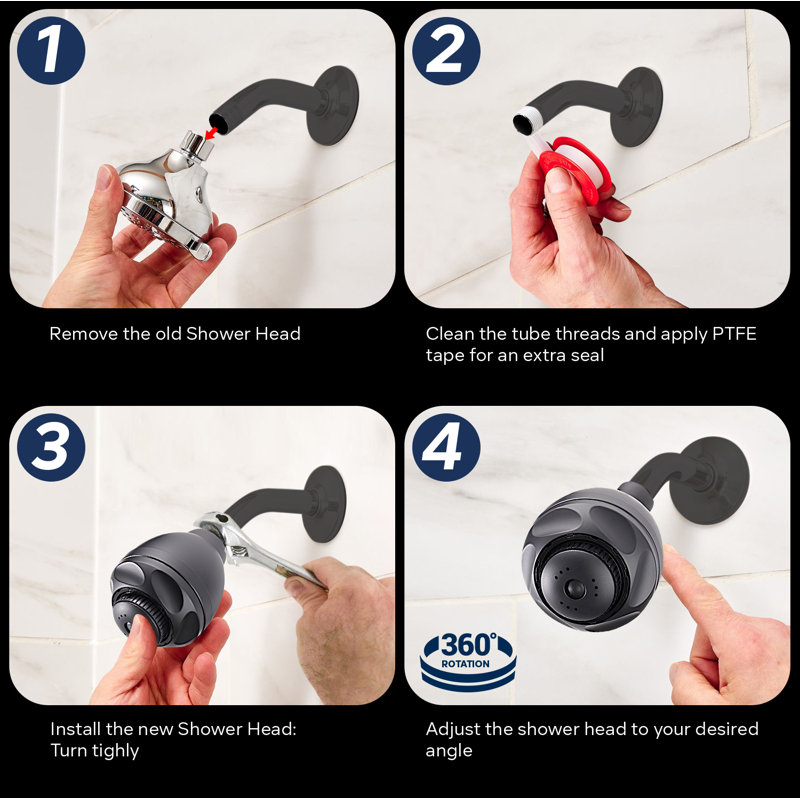 1

Remove the old Shower Head

2

Clean the tube threads and apply PTFE tape for an extra seal

3

Install the new Shower Head: Turn tighly

4

360° ROTATION

Adjust the shower head to your desired angle