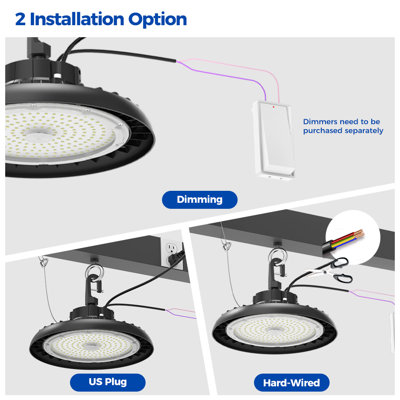 2 Installation Option

Dimmers need to be purchased separately

Dimming

US Plug

Hard-Wired