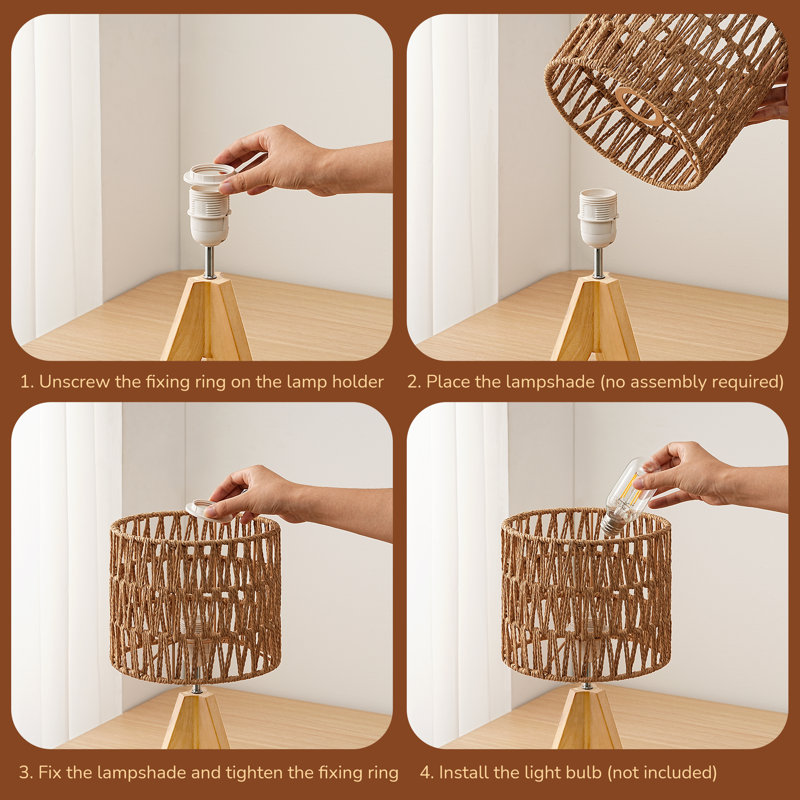 1. Unscrew the fixing ring on the lamp holder

2. Place the lampshade (no assembly required)

3. Fix the lampshade and tighten the fixing ring

4. Install the light bulb (not included)