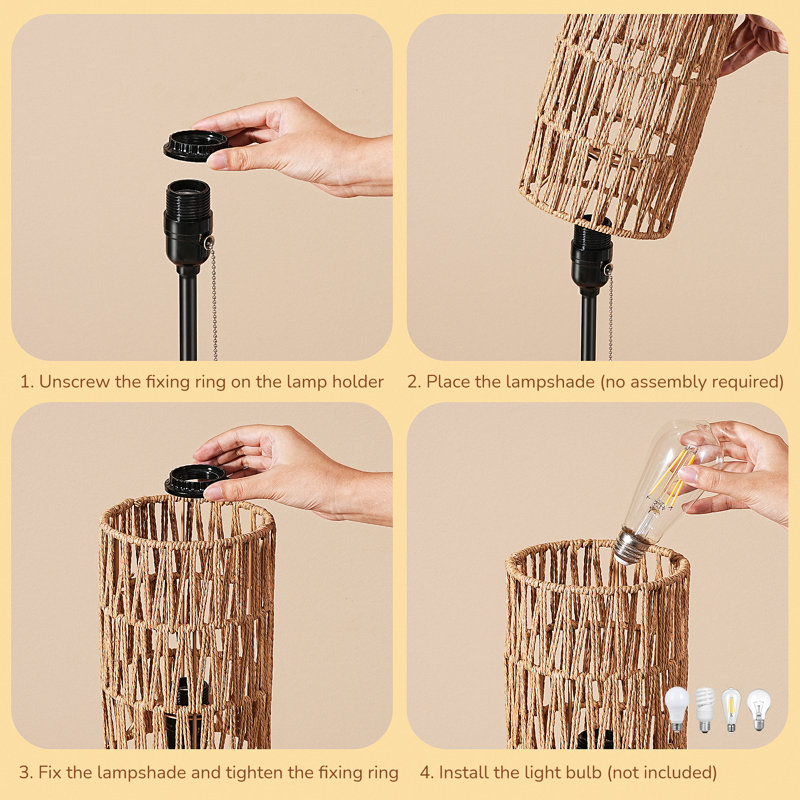 1. Unscrew the fixing ring on the lamp holder

2. Place the lampshade (no assembly required)

3. Fix the lampshade and tighten the fixing ring

4. Install the light bulb (not included)