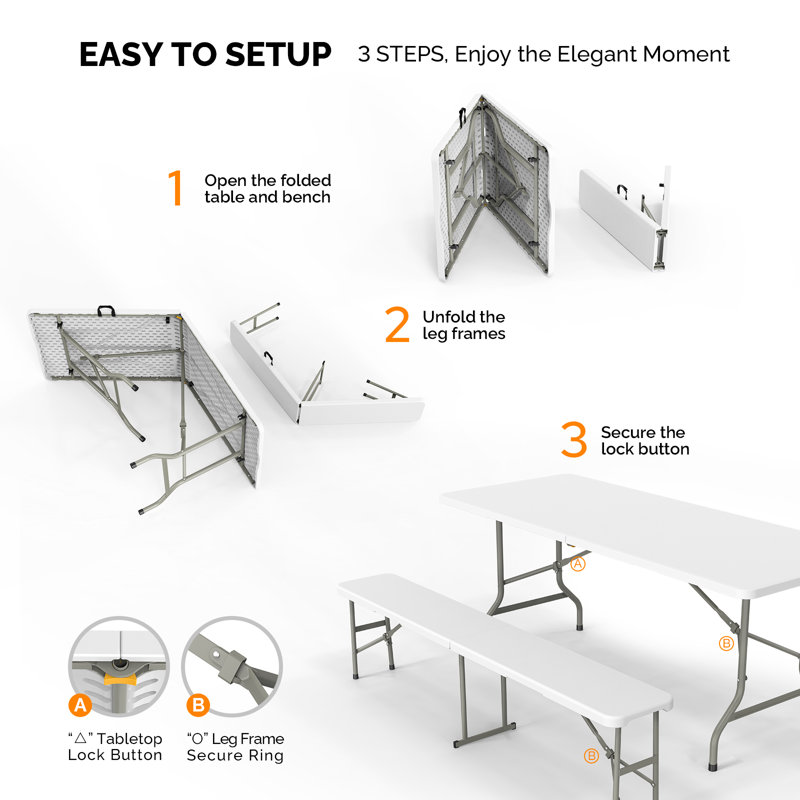 EASY TO SETUP 3 STEPS, Enjoy the Elegant Moment

1 Open the folded table and bench

2 Unfold the leg frames

3 Secure the lock button

A

B

B

A "△" Tabletop Lock Button

B "O" Leg Frame Secure Ring