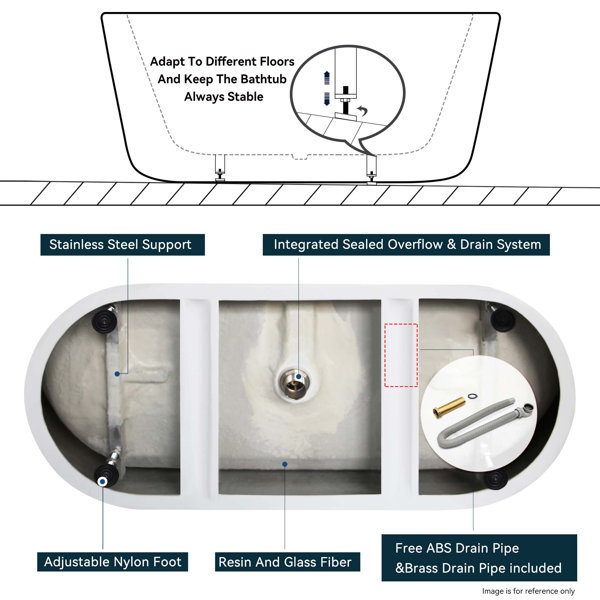 Adapt To Different Floors
And Keep The Bathtub
Always Stable

Stainless Steel Support

Integrated Sealed Overflow & Drain System

Adjustable Nylon Foot

Resin And Glass Fiber

Free ABS Drain Pipe
&Brass Drain Pipe included

Image is for reference only