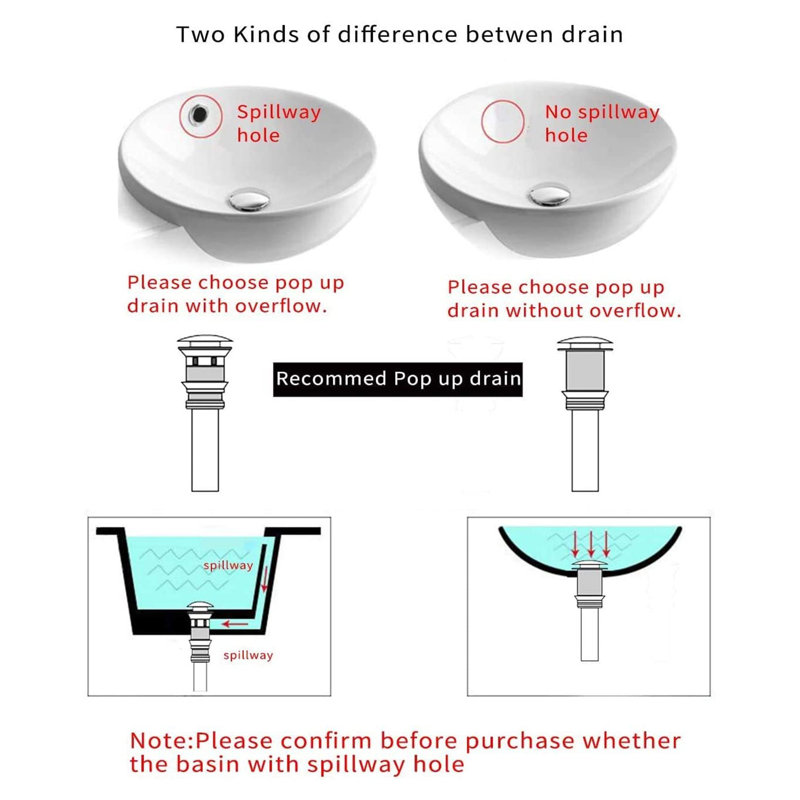 Two Kinds of difference betwen drain

Spillway hole

No spillway hole

Please choose pop up drain with overflow.

Please choose pop up drain without overflow.

Recommed Pop up drain

spillway

spillway

Note:Please confirm before purchase whether the basin with spillway hole