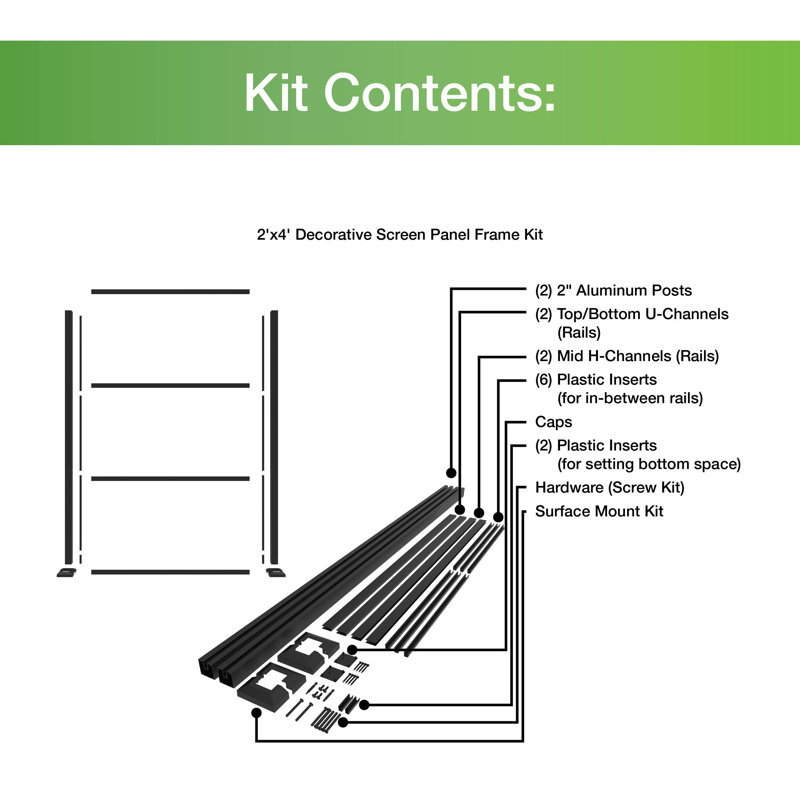 Kit Contents:

2'x4' Decorative Screen Panel Frame Kit

(2) 2" Aluminum Posts

(2) Top/Bottom U-Channels (Rails)

(2) Mid H-Channels (Rails)

(6) Plastic Inserts (for in-between rails)

Caps

(2) Plastic Inserts (for setting bottom space)

Hardware (Screw Kit)

Surface Mount Kit