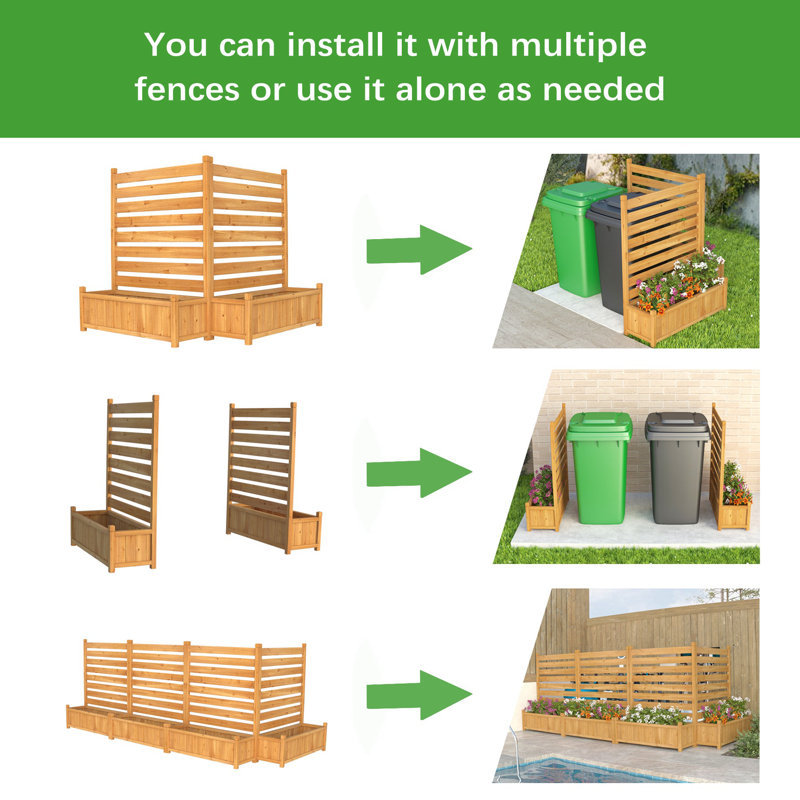 You can install it with multiple fences or use it alone as needed