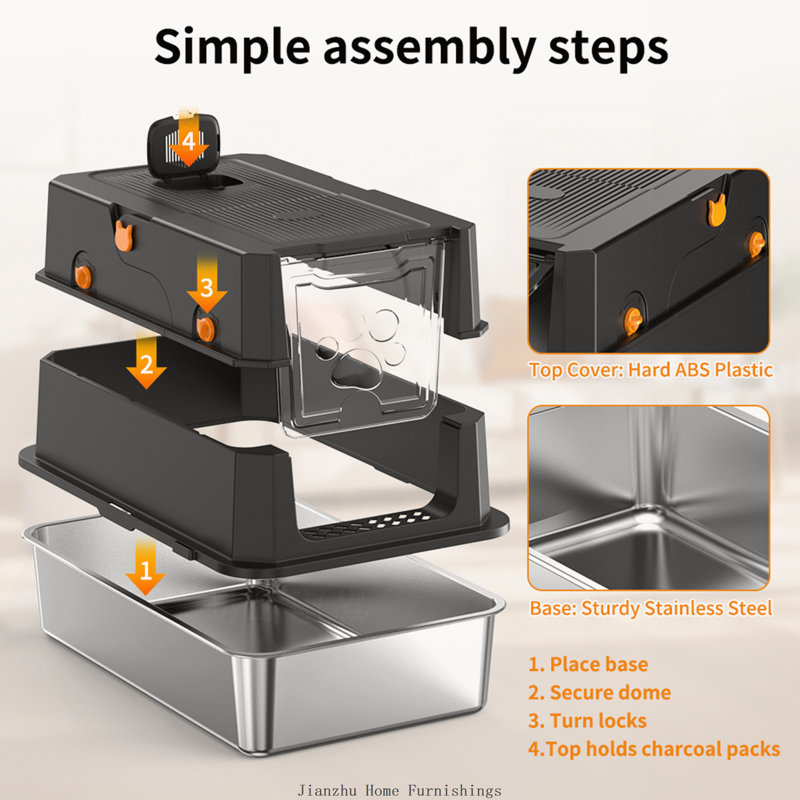 Simple assembly steps

4

3

2

1

Top Cover: Hard ABS Plastic

Base: Sturdy Stainless Steel

1. Place base
2. Secure dome
3. Turn locks
4.Top holds charcoal packs

Jianzhu Home Furnishings