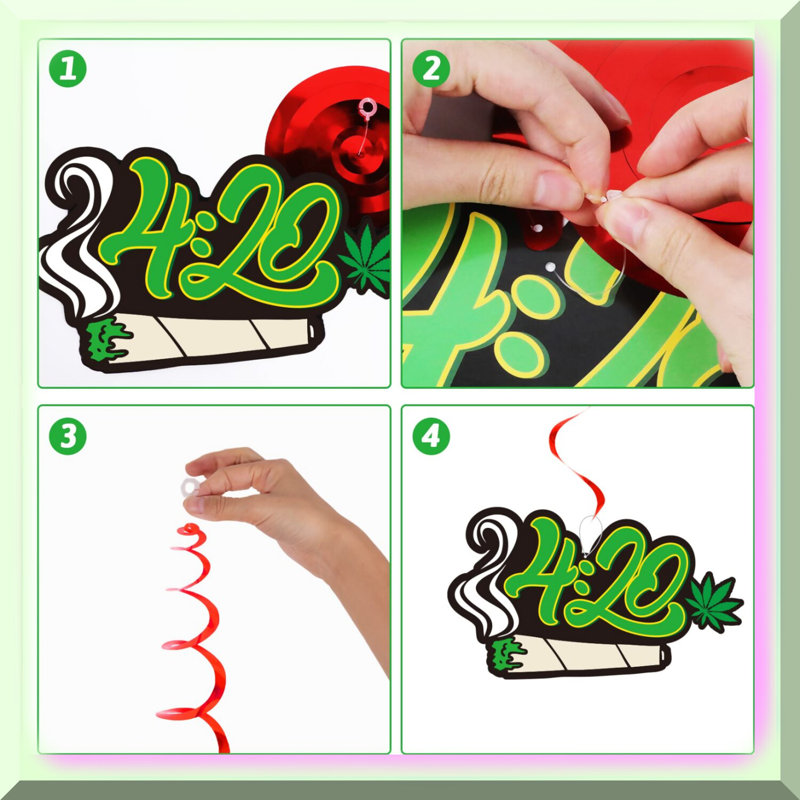 1

4:20

2

3

4

4:20