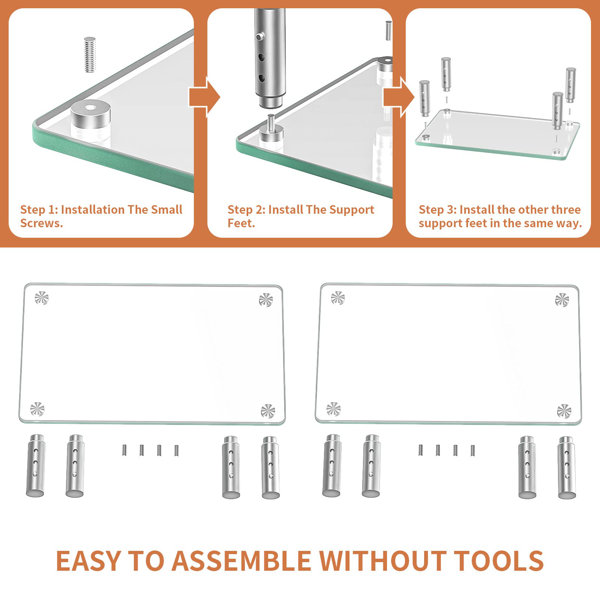 Step 1: Installation The Small Screws.

Step 2: Install The Support Feet.

Step 3: Install the other three support feet in the same way.

EASY TO ASSEMBLE WITHOUT TOOLS