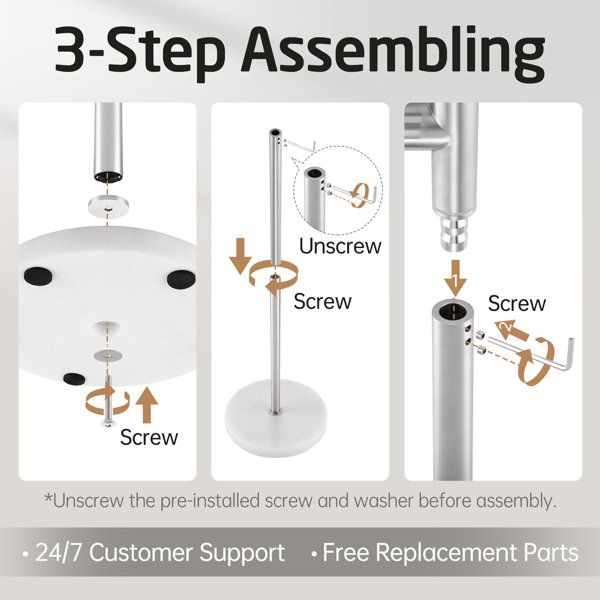 3-Step Assembling

Screw

Unscrew

Screw

1

Screw

2

*Unscrew the pre-installed screw and washer before assembly.

• 24/7 Customer Support • Free Replacement Parts