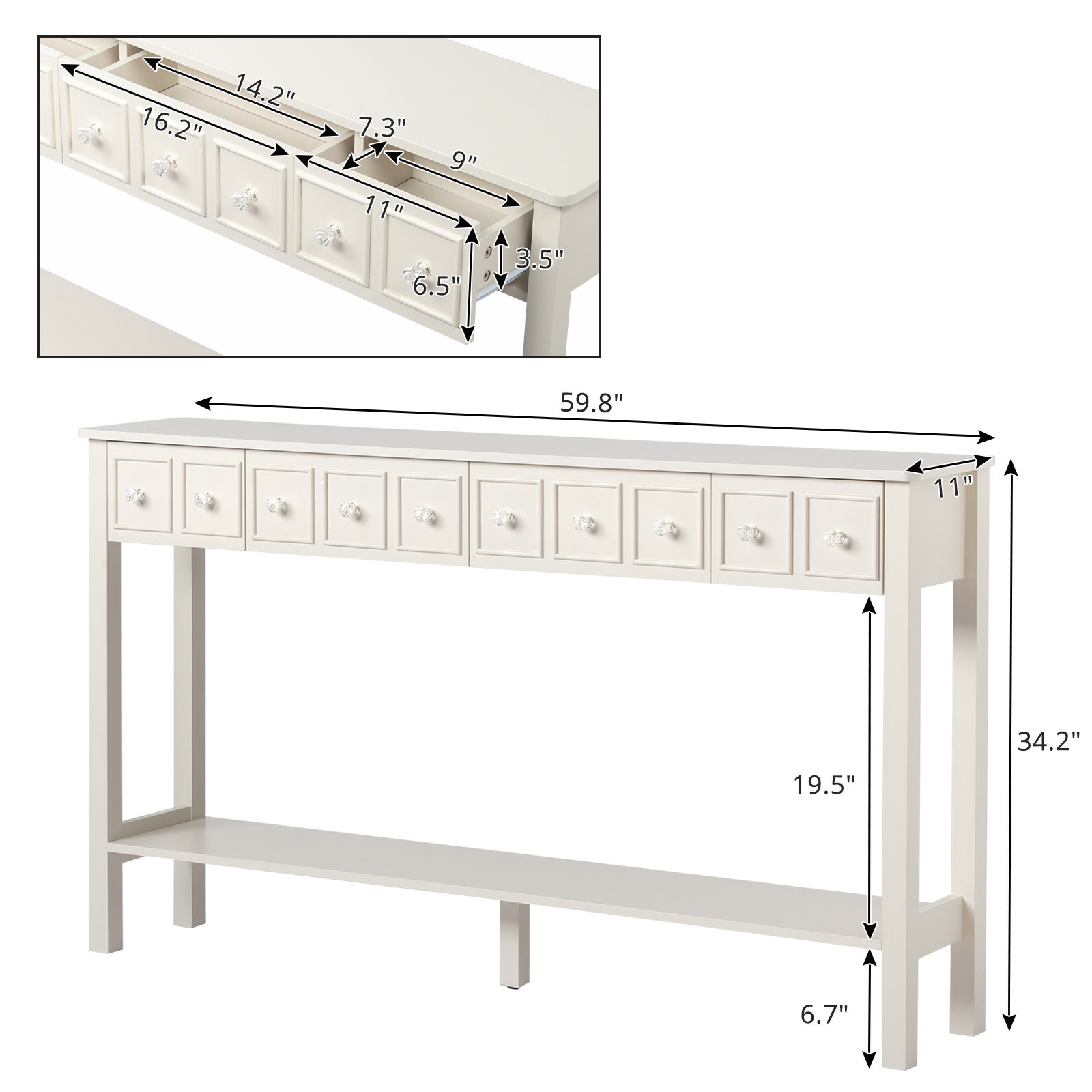 14.2"
16.2"
7.3"
9"
11"
3.5"
6.5"
59.8"
11"
34.2"
19.5"
6.7"