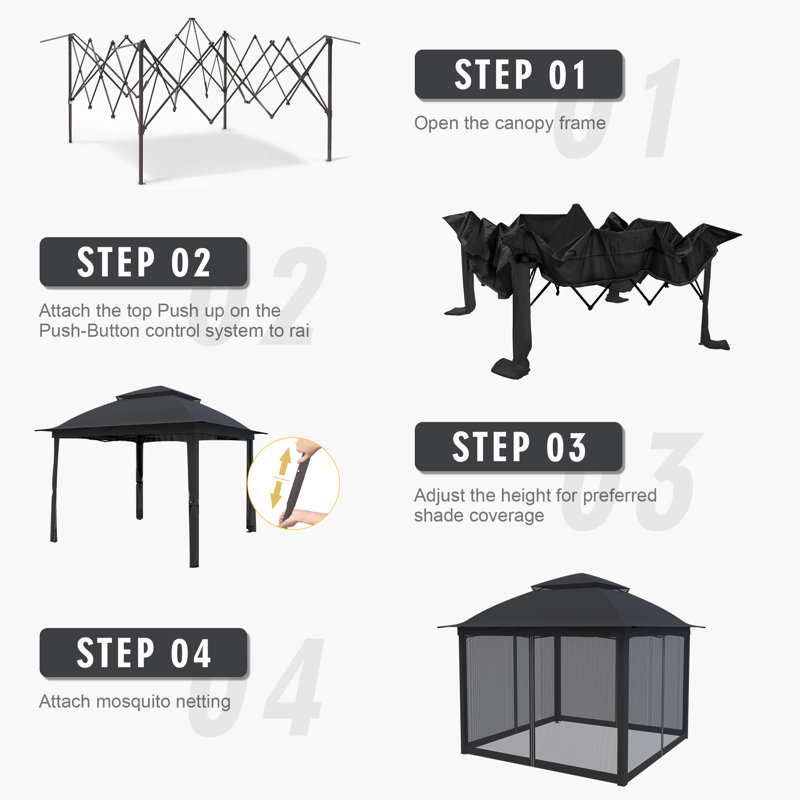 STEP 01
01
Open the canopy frame

STEP 02
02
Attach the top Push up on the Push-Button control system to rai

STEP 03
03
Adjust the height for preferred shade coverage

STEP 04
04
Attach mosquito netting