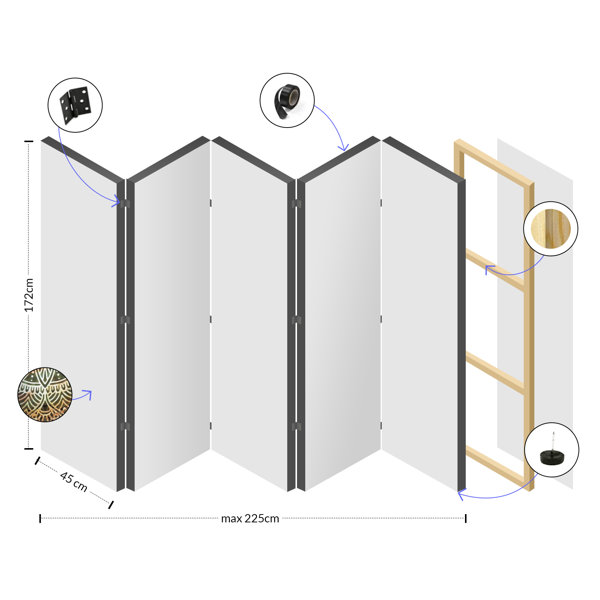 172cm

45 cm

max 225cm