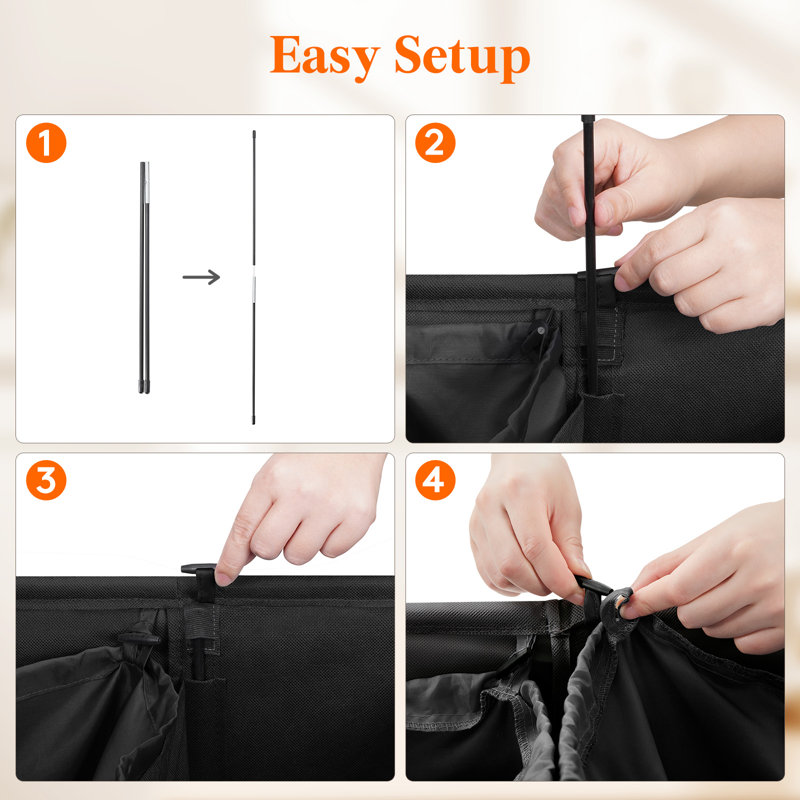 Easy Setup

1

2

3

4